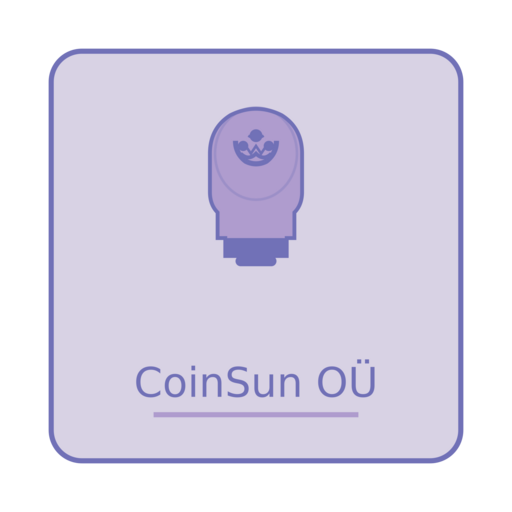 CoinSun OÜ